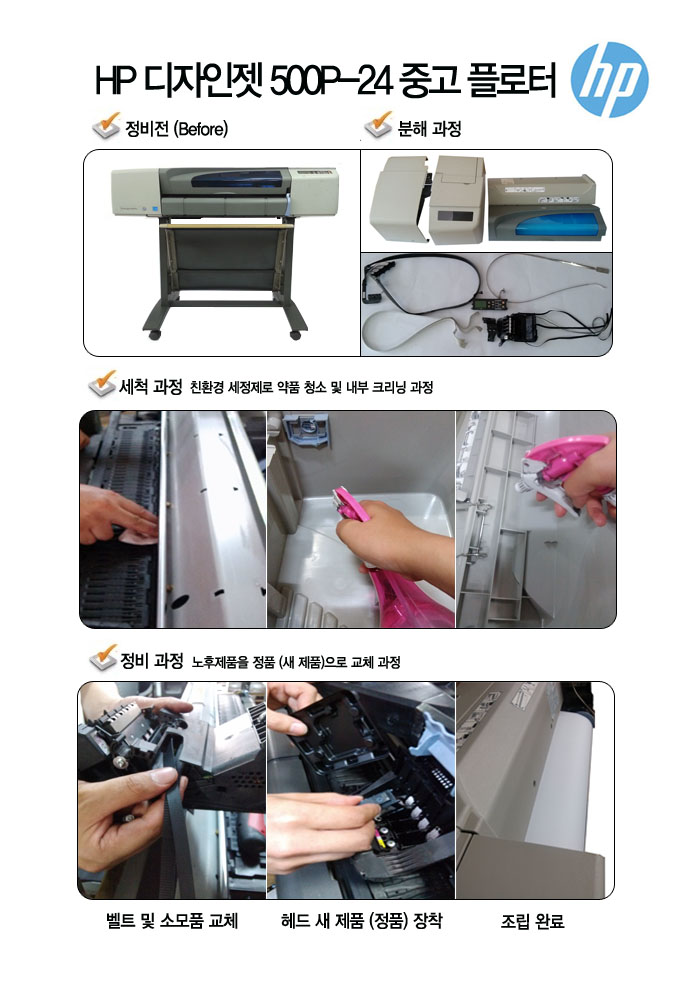 HP 디자인젯 500P-24 중고 플로터

hp

정비전 (Before)

분해 과정

세척 과정 친환경 세정제로 약품 청소 및 내부 크리닝 과정

정비 과정 노후제품을 정품 (새 제품)으로 교체 과정

벨트 및 소모품 교체

헤드 새 제품 (정품) 장착

조립 완료